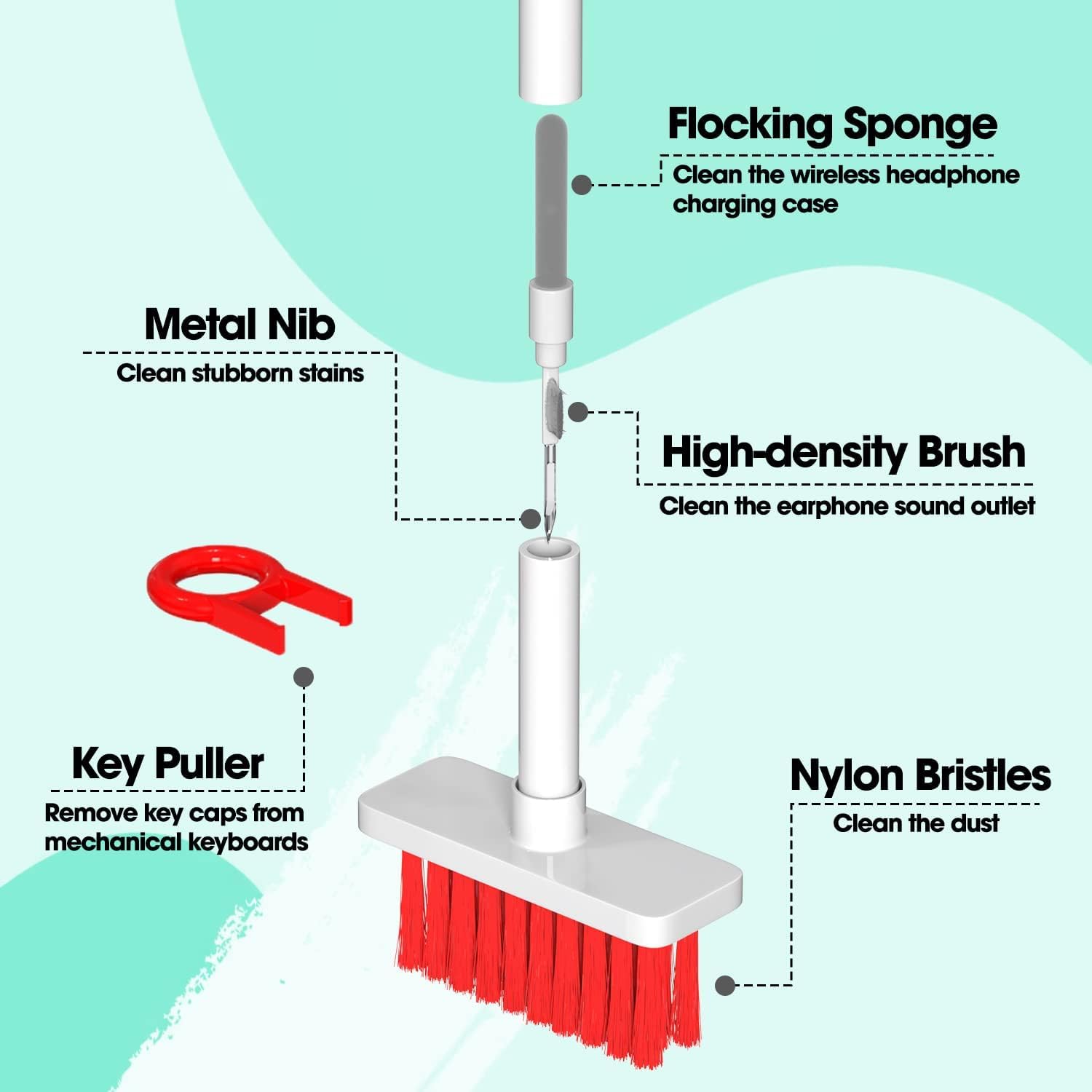 Flocking Sponge
Clean the wireless headphone charging case

Metal Nib
Clean stubborn stains

High-density Brush
Clean the earphone sound outlet

Key Puller
Remove key caps from mechanical keyboards

Nylon Bristles
Clean the dust