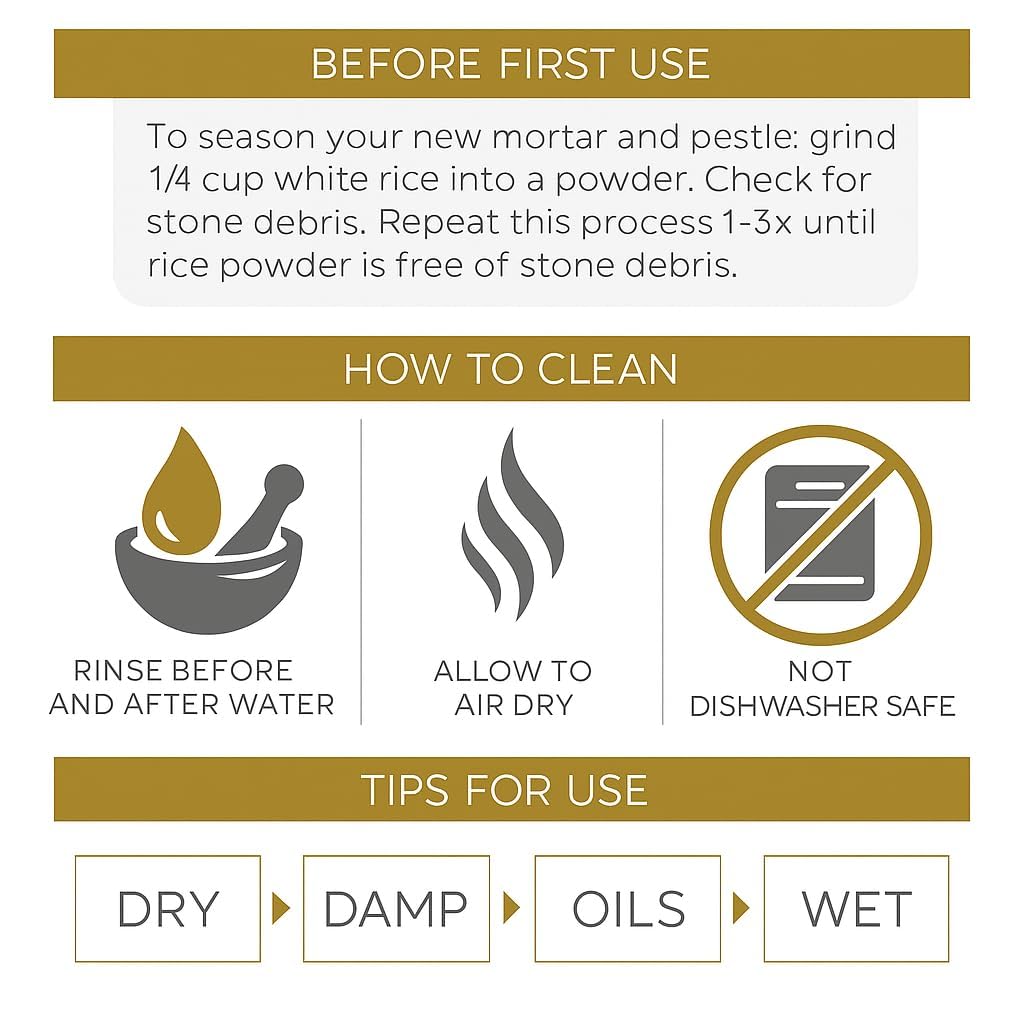 BEFORE FIRST USE

To season your new mortar and pestle: grind 1/4 cup white rice into a powder. Check for stone debris. Repeat this process 1-3x until rice powder is free of stone debris.

HOW TO CLEAN

RINSE BEFORE AND AFTER WATER

ALLOW TO AIR DRY

NOT DISHWASHER SAFE

TIPS FOR USE

DRY

DAMP

OILS

WET