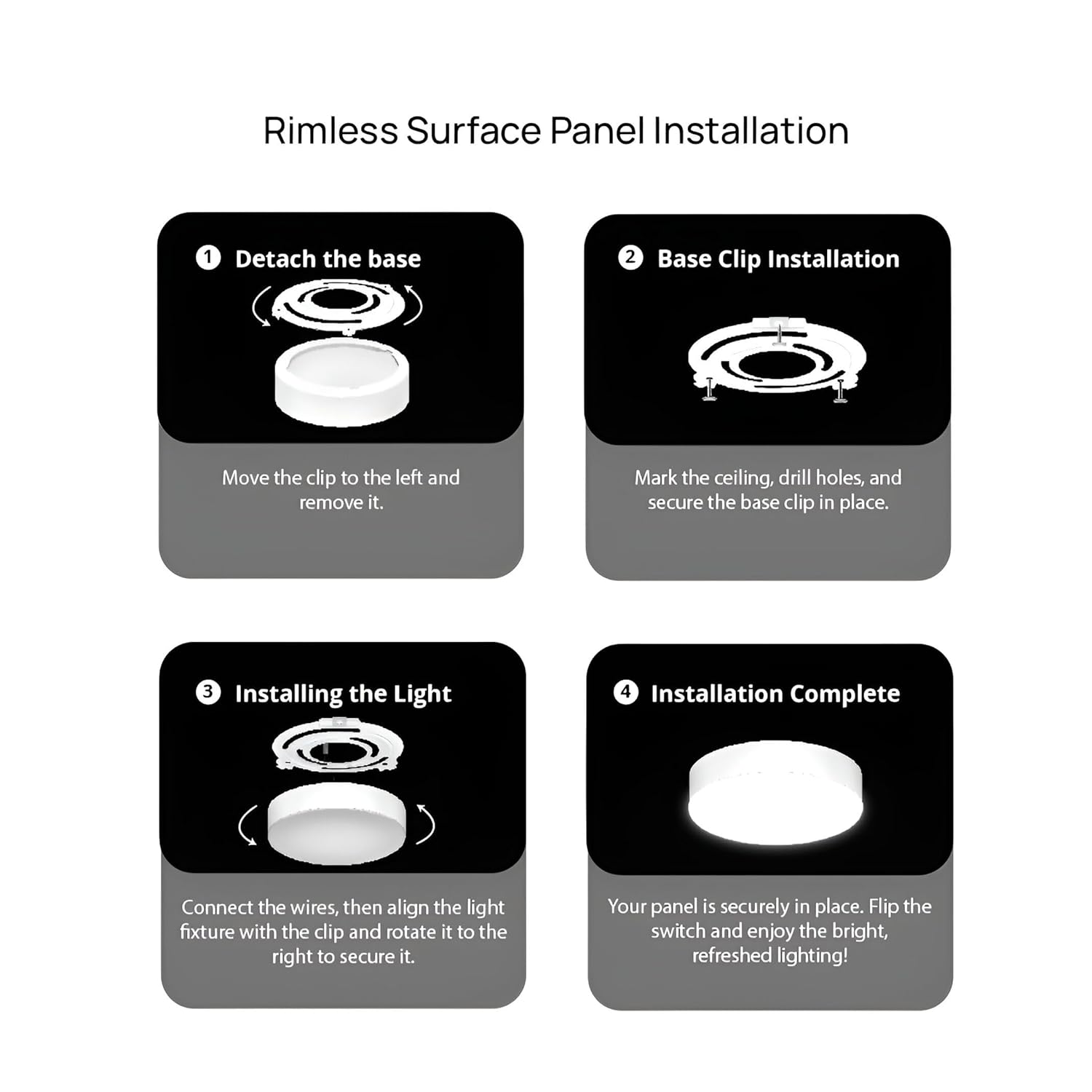 Rimless Surface Panel Installation

1 Detach the base

Move the clip to the left and remove it.

2 Base Clip Installation

Mark the ceiling, drill holes, and secure the base clip in place.

3 Installing the Light

Connect the wires, then align the light fixture with the clip and rotate it to the right to secure it.

4 Installation Complete

Your panel is securely in place. Flip the switch and enjoy the bright, refreshed lighting!