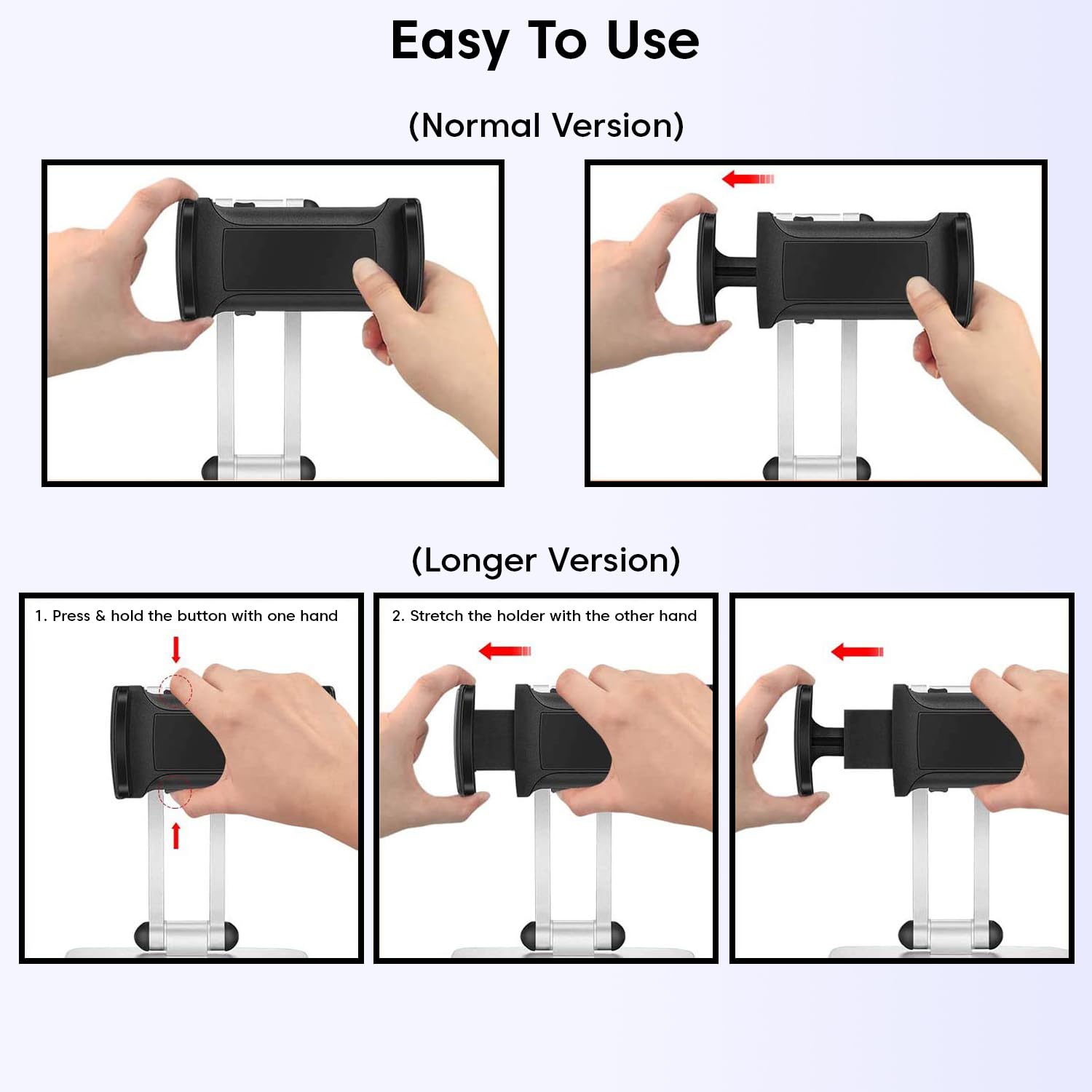 Easy To Use

(Normal Version)

(Longer Version)

1. Press & hold the button with one hand

2. Stretch the holder with the other hand