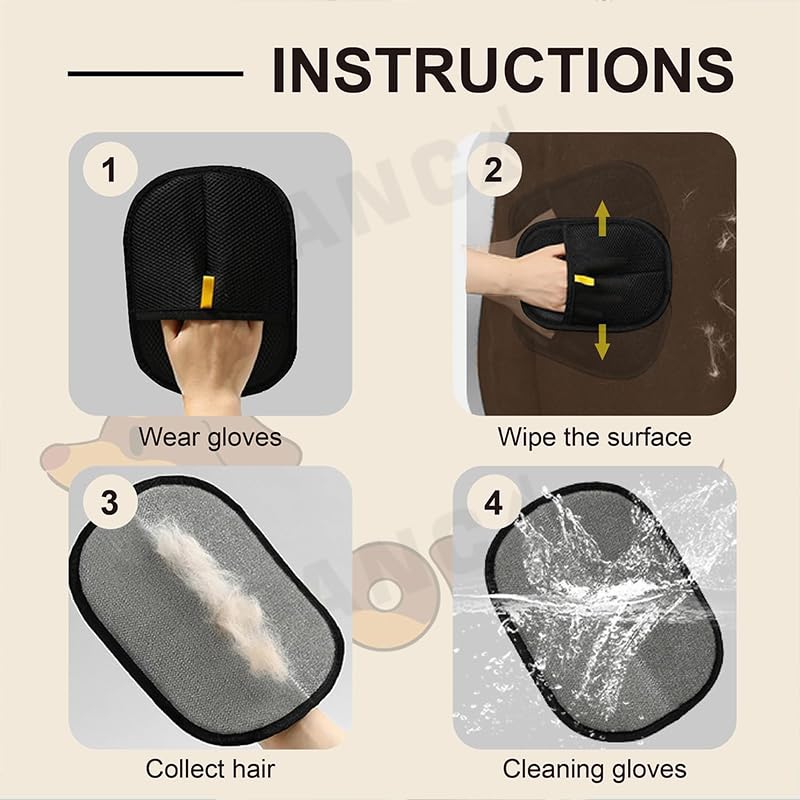 INSTRUCTIONS

1

Wear gloves

2

Wipe the surface

3

Collect hair

4

Cleaning gloves