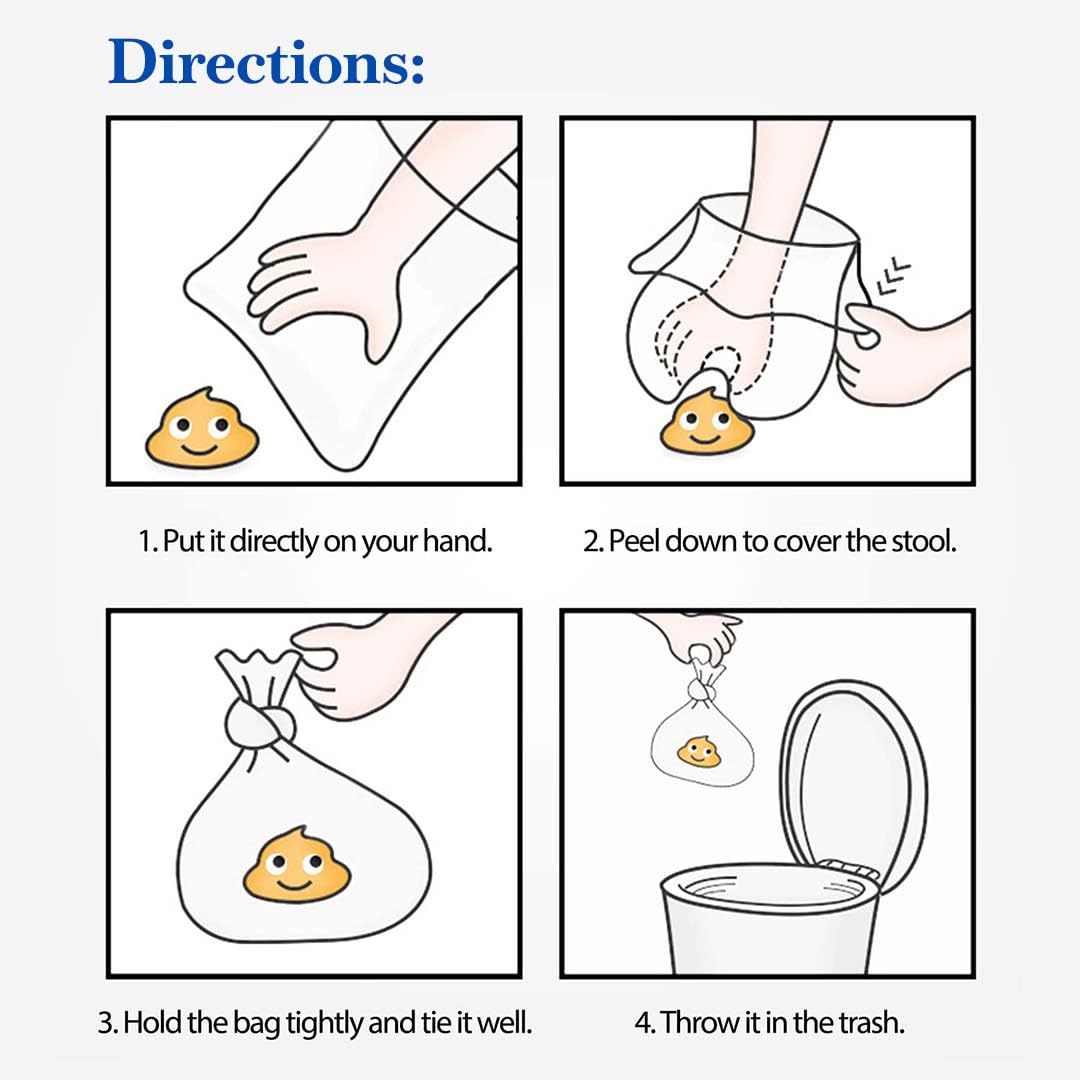 Directions:

1. Put it directly on your hand.

2. Peel down to cover the stool.

3. Hold the bag tightly and tie it well.

4. Throw it in the trash.