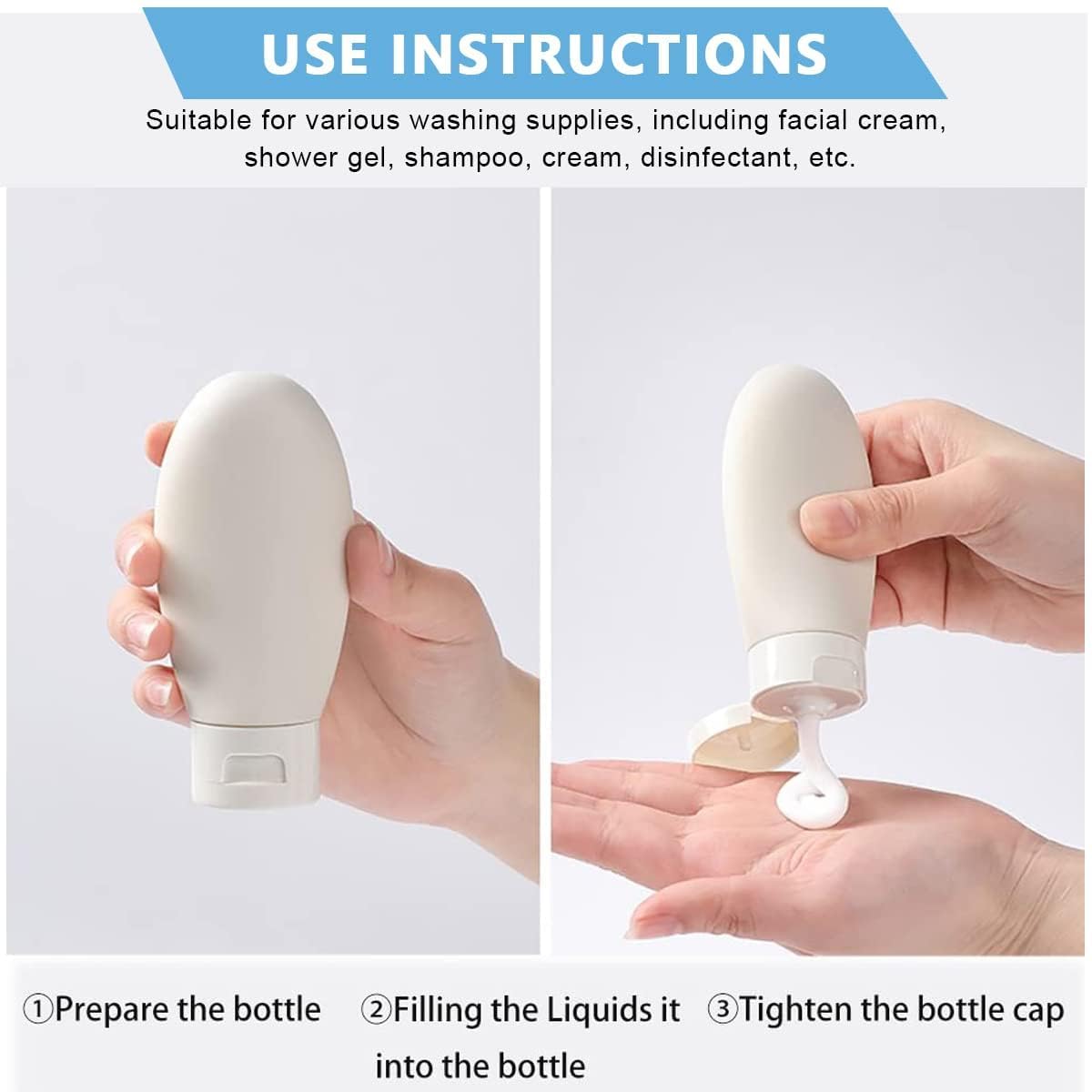 USE INSTRUCTIONS

Suitable for various washing supplies, including facial cream, shower gel, shampoo, cream, disinfectant, etc.

①Prepare the bottle ②Filling the Liquids it into the bottle ③Tighten the bottle cap