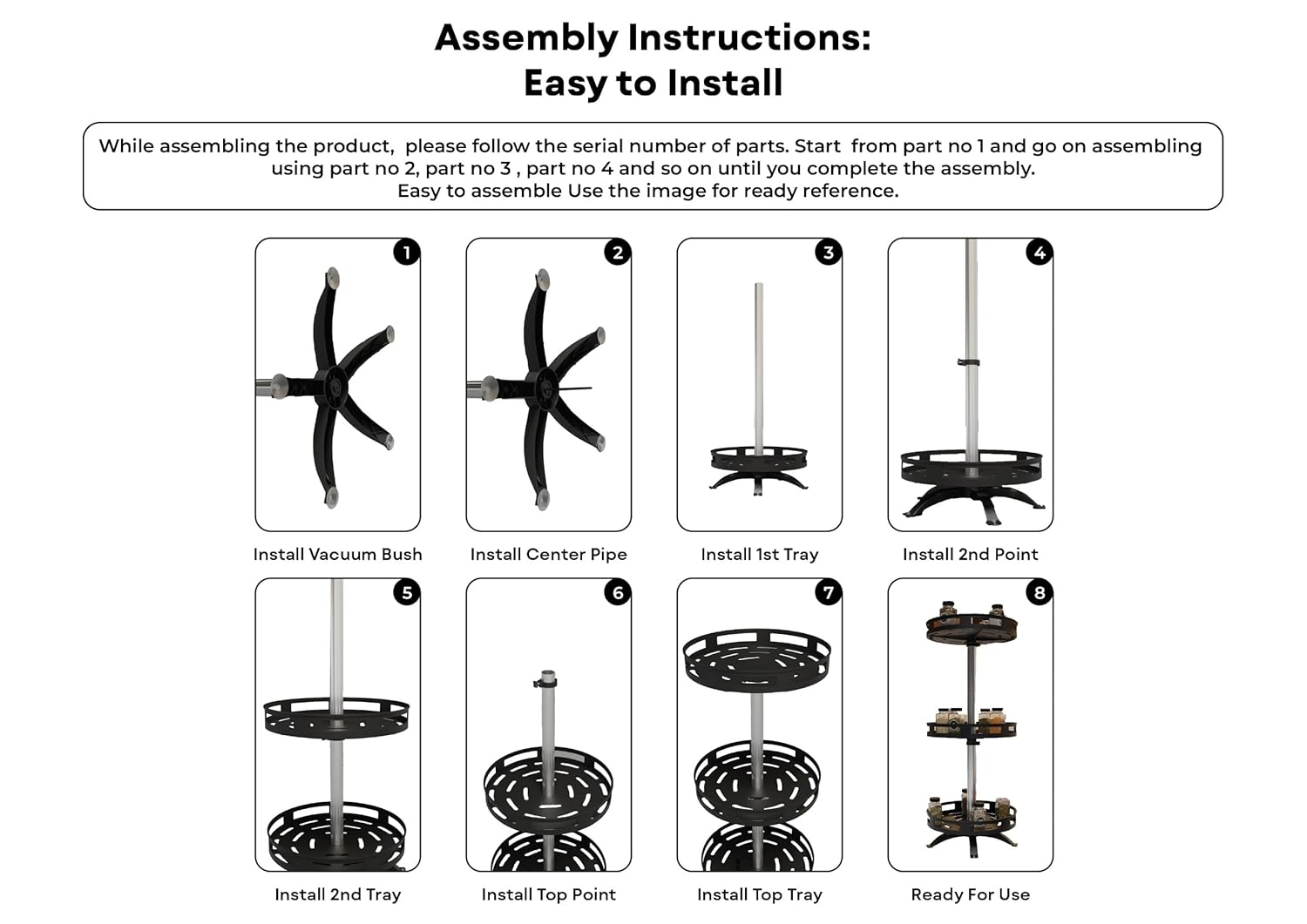 Assembly Instructions:
Easy to Install

While assembling the product, please follow the serial number of parts. Start from part no 1 and go on assembling using part no 2, part no 3 , part no 4 and so on until you complete the assembly.
Easy to assemble Use the image for ready reference.

1
Install Vacuum Bush

2
Install Center Pipe

3
Install 1st Tray

4
Install 2nd Point

5
Install 2nd Tray

6
Install Top Point

7
Install Top Tray

8
Ready For Use