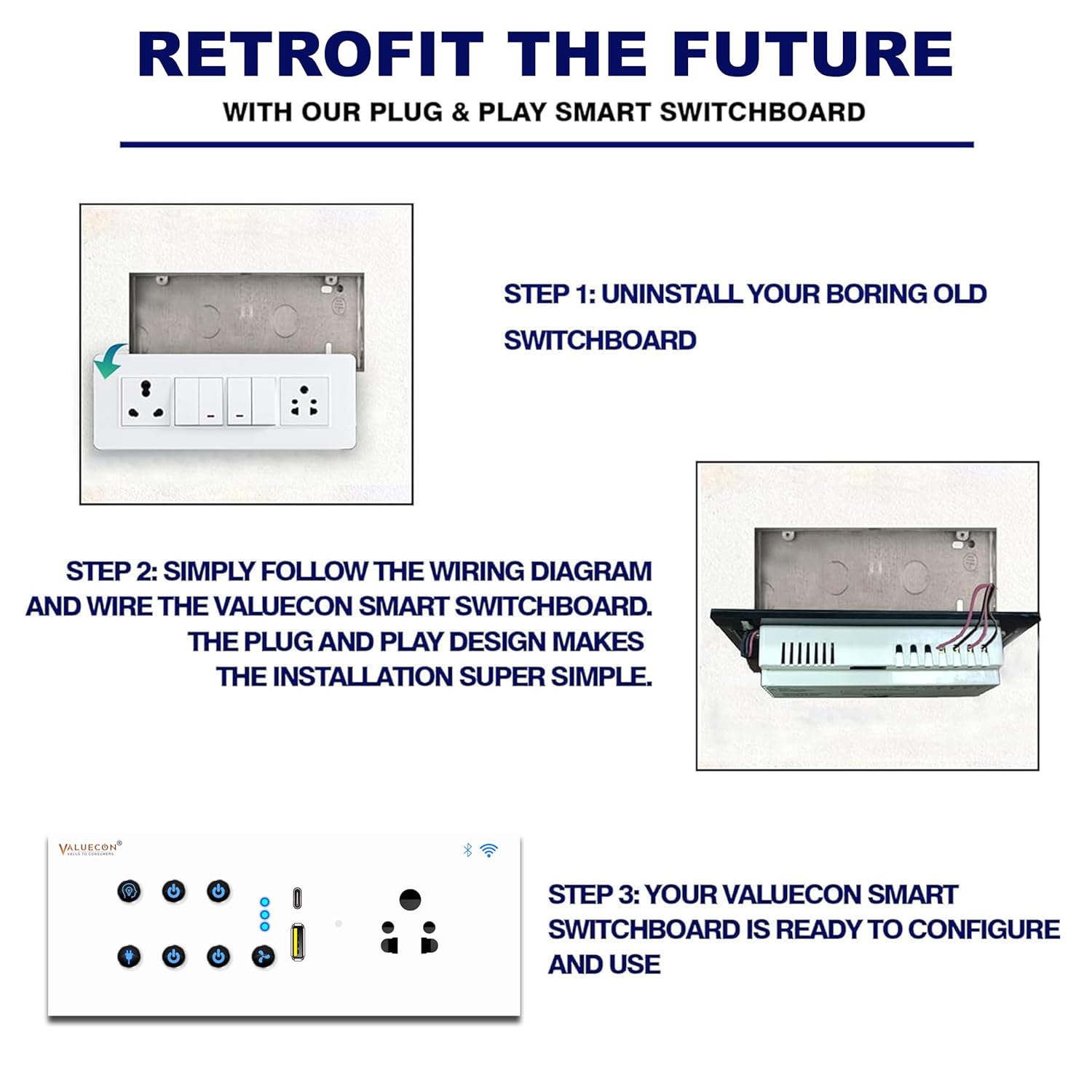 RETROFIT THE FUTURE

WITH OUR PLUG & PLAY SMART SWITCHBOARD

STEP 1: UNINSTALL YOUR BORING OLD SWITCHBOARD

STEP 2: SIMPLY FOLLOW THE WIRING DIAGRAM AND WIRE THE VALUECON SMART SWITCHBOARD. THE PLUG AND PLAY DESIGN MAKES THE INSTALLATION SUPER SIMPLE.

VALUECON®
VALUE TO CONSUMERS

STEP 3: YOUR VALUECON SMART SWITCHBOARD IS READY TO CONFIGURE AND USE