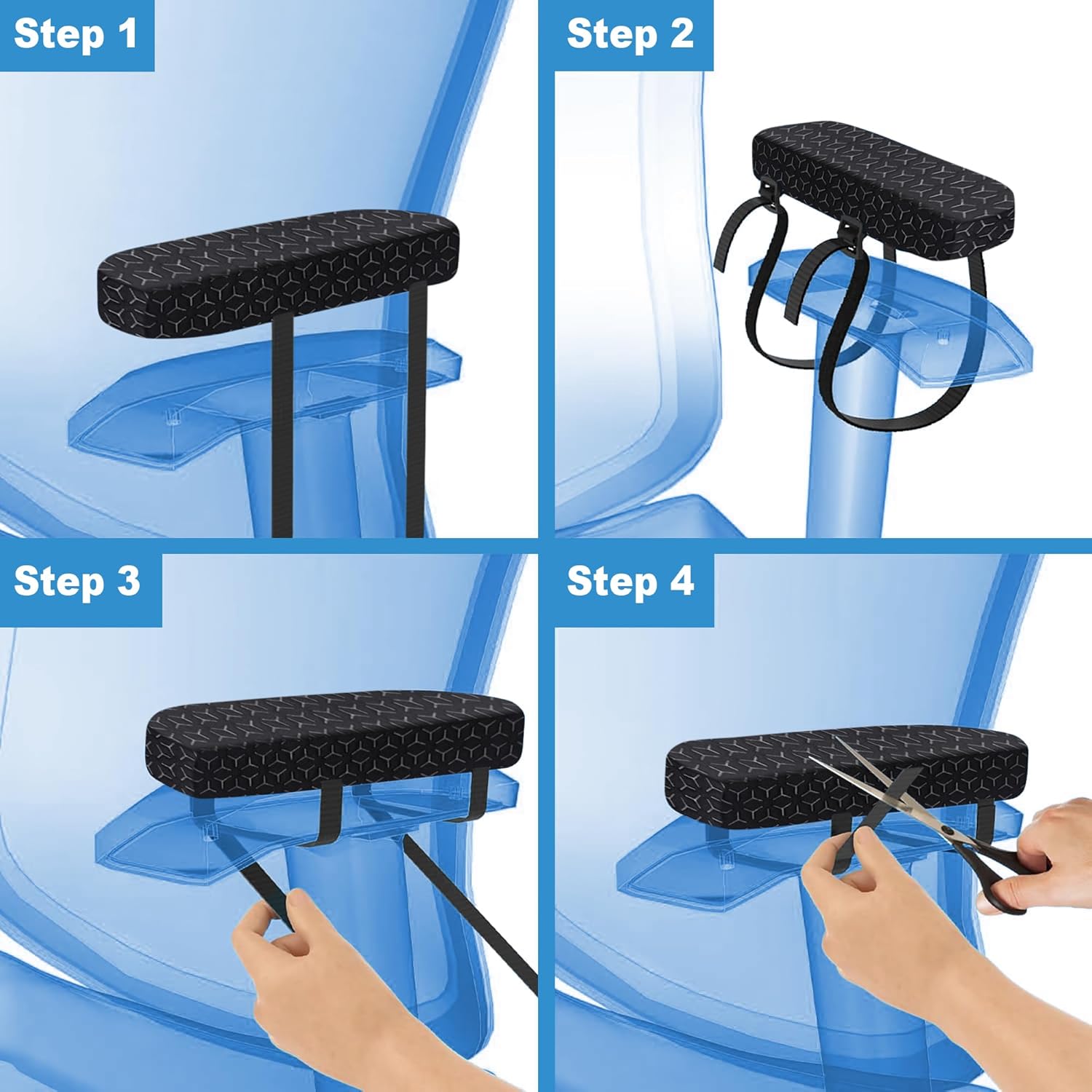 Step 1

Step 2

Step 3

Step 4