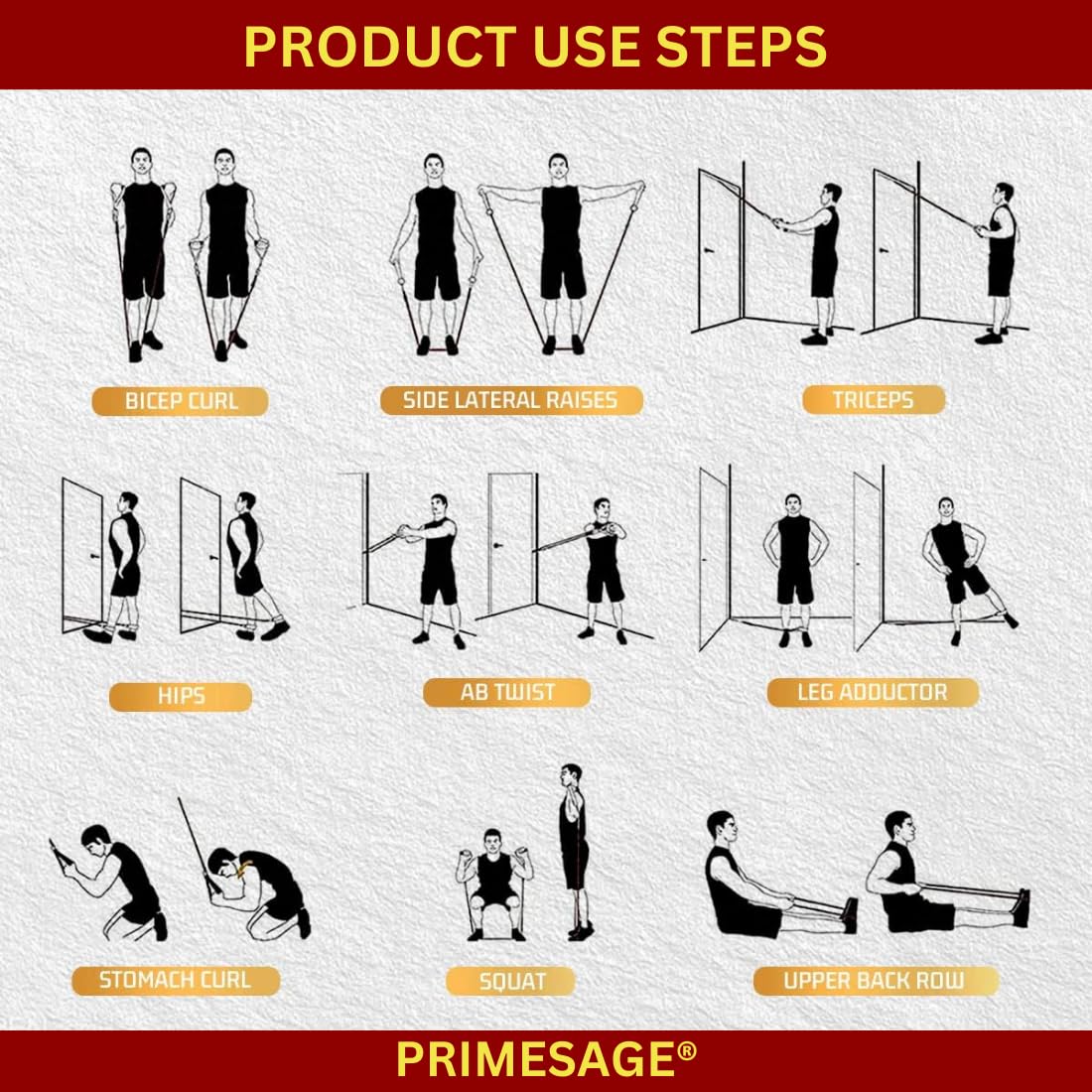 PRODUCT USE STEPS

BICEP CURL

SIDE LATERAL RAISES

TRICEPS

HIPS

AB TWIST

LEG ADDUCTOR

STOMACH CURL

SQUAT

UPPER BACK ROW

PRIMESAGE®