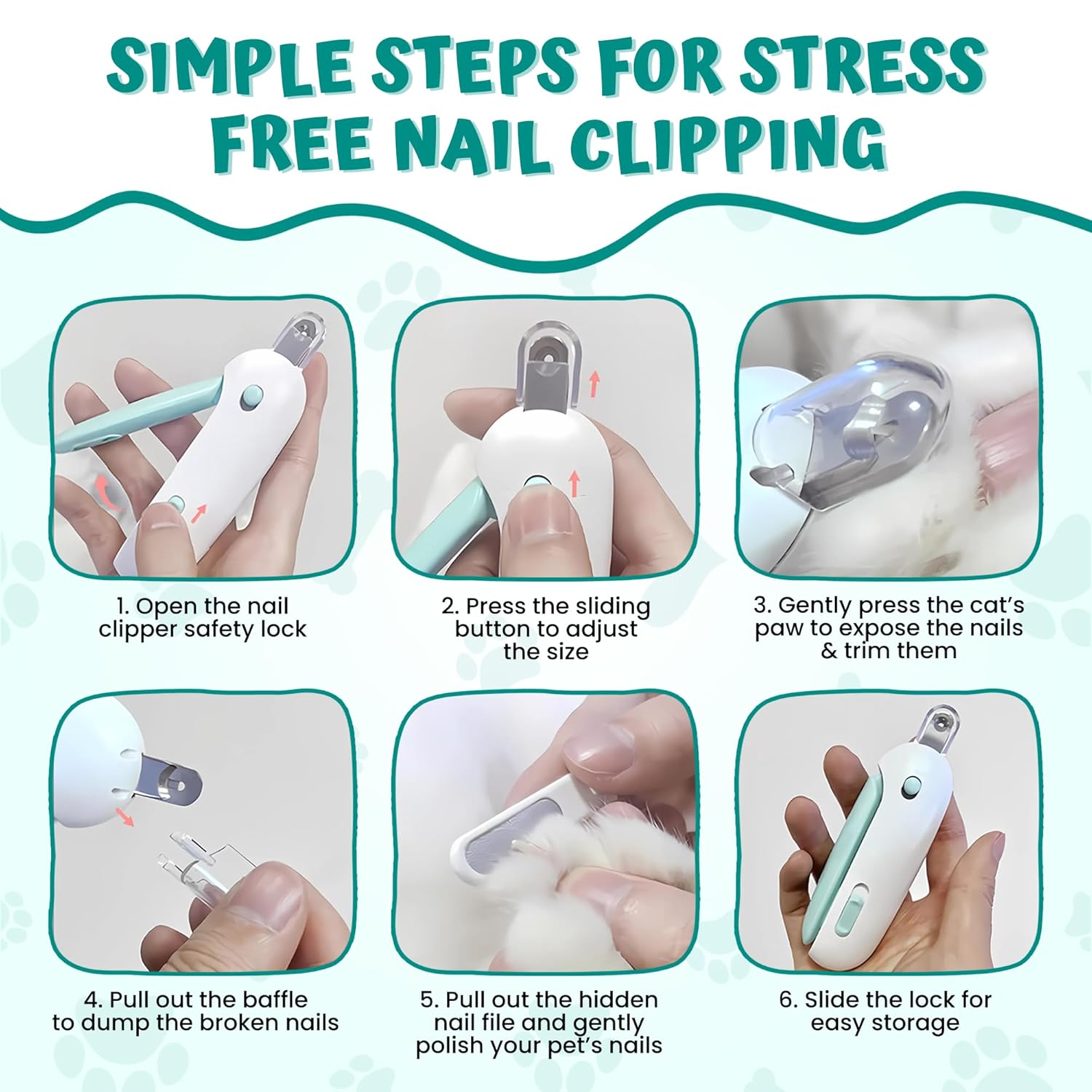 SIMPLE STEPS FOR STRESS FREE NAIL CLIPPING

1. Open the nail clipper safety lock

2. Press the sliding button to adjust the size

3. Gently press the cat's paw to expose the nails & trim them

4. Pull out the baffle to dump the broken nails

5. Pull out the hidden nail file and gently polish your pet's nails

6. Slide the lock for easy storage