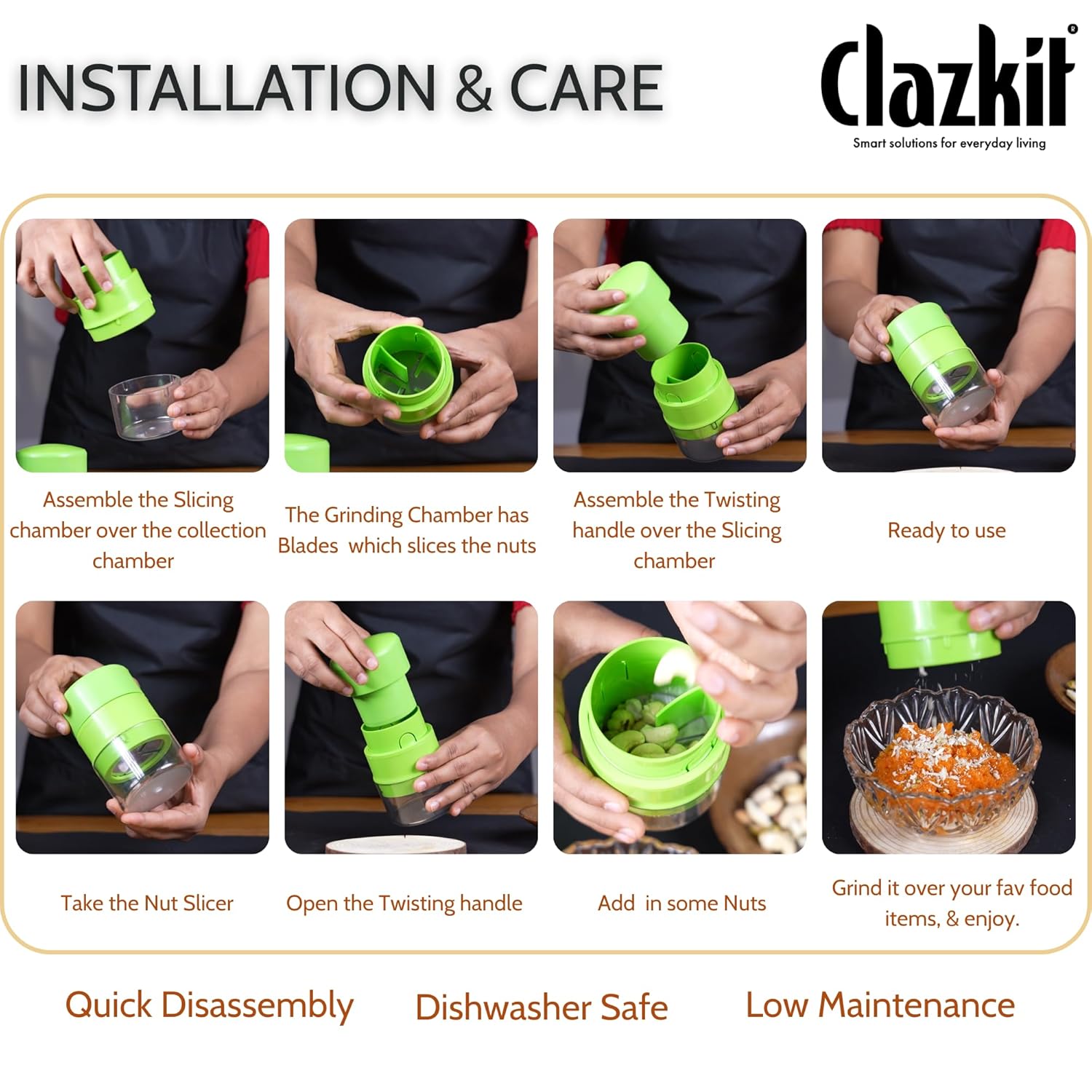 INSTALLATION & CARE

Clazkit®
Smart solutions for everyday living

Assemble the Slicing chamber over the collection chamber

The Grinding Chamber has Blades which slices the nuts

Assemble the Twisting handle over the Slicing chamber

Ready to use

Take the Nut Slicer

Open the Twisting handle

Add in some Nuts

Grind it over your fav food items, & enjoy.

Quick Disassembly

Dishwasher Safe

Low Maintenance