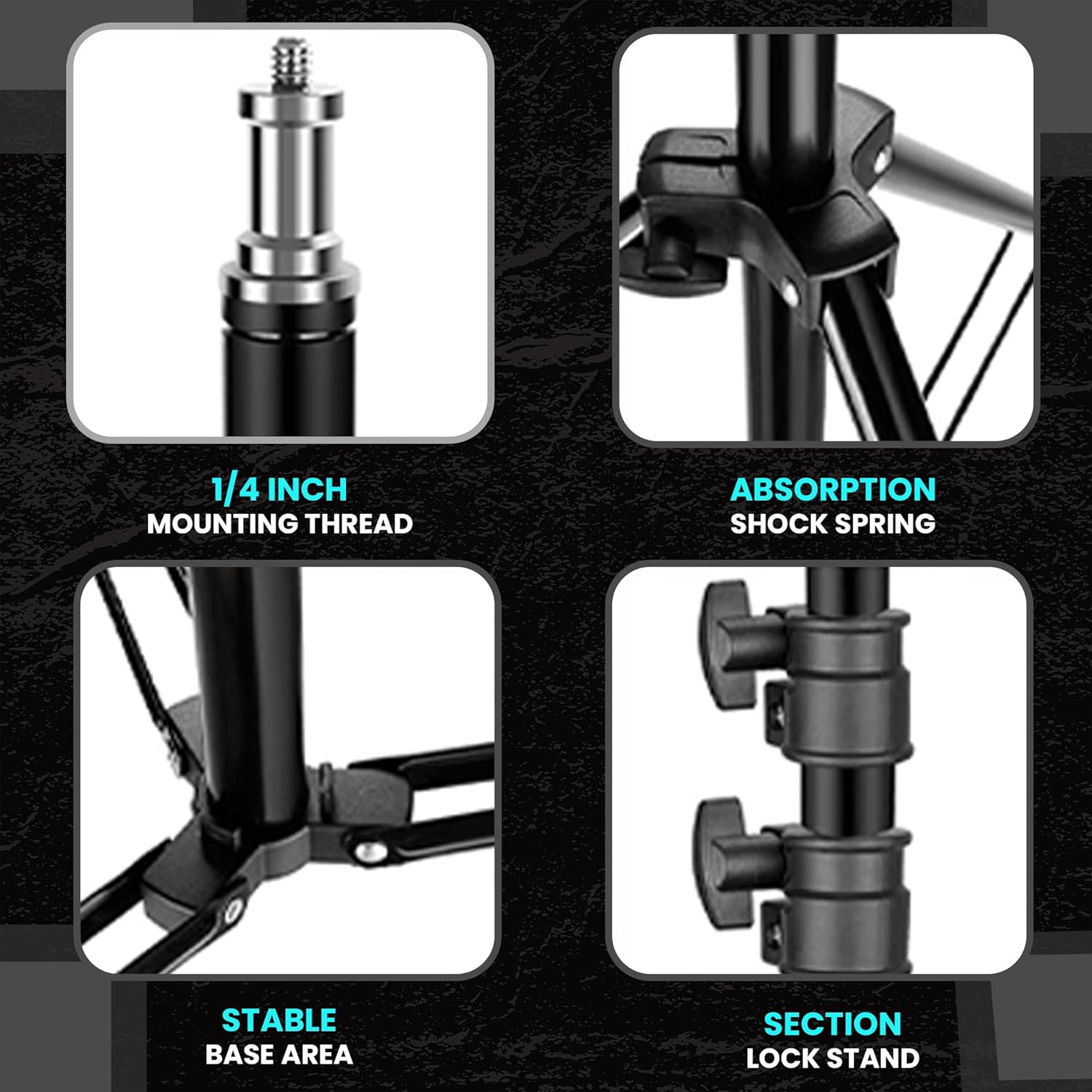 1/4 INCH
MOUNTING THREAD

ABSORPTION
SHOCK SPRING

STABLE
BASE AREA

SECTION
LOCK STAND