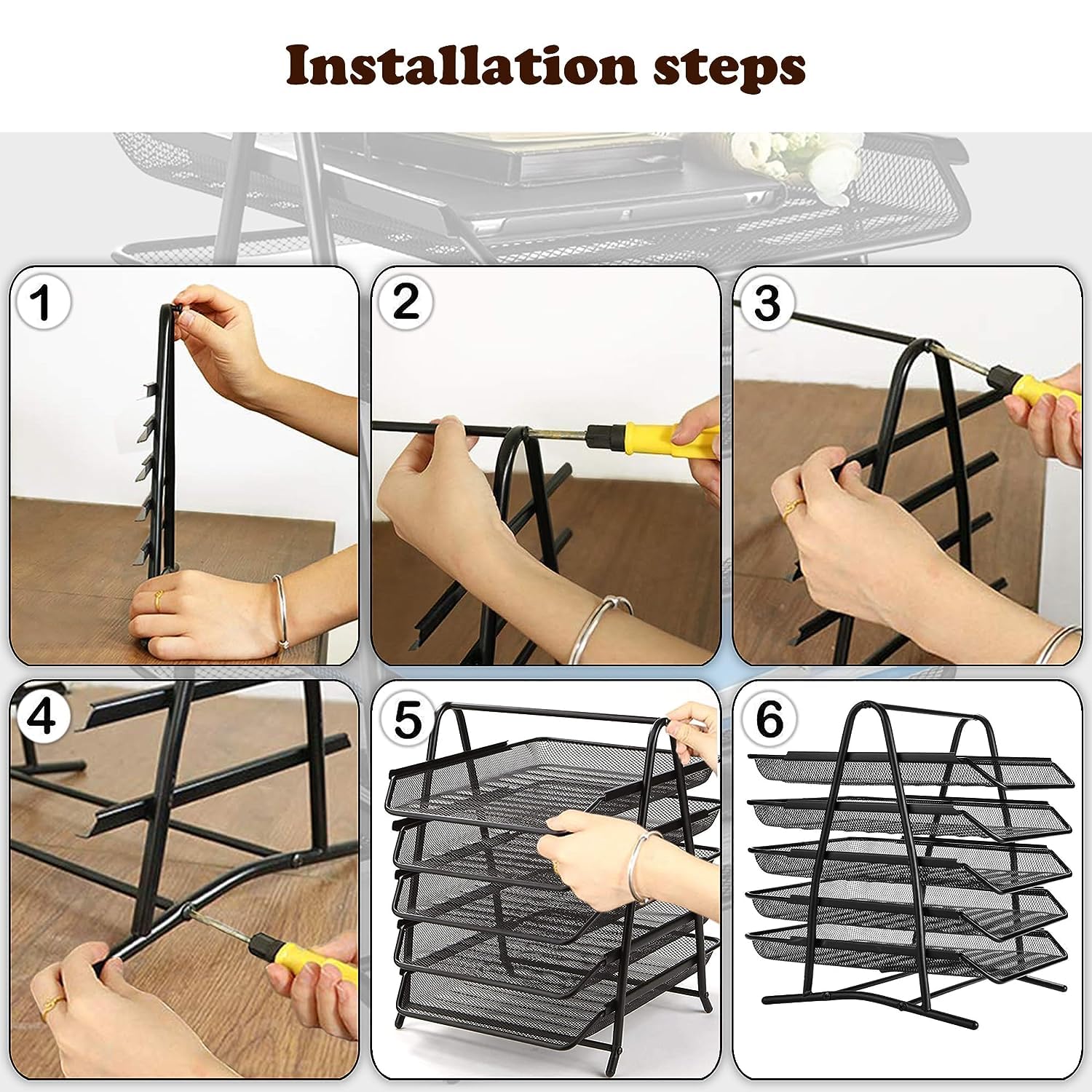 Installation steps

1

2

3

4

5

6